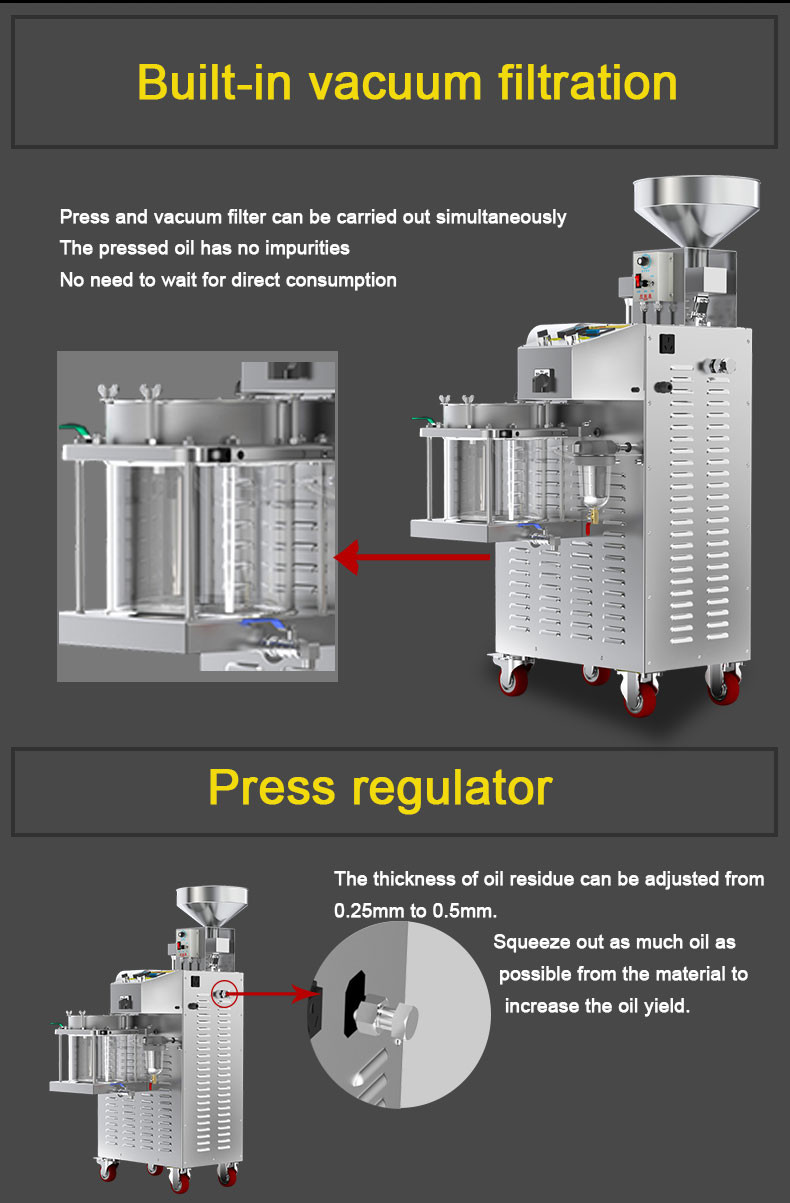 Built-in vacuum filtration

Press and vacuum filter can be carried out simultaneously
The pressed oil has no impurities
No need to wait for direct consumption

Press regulator

The thickness of oil residue can be adjusted from 0.25mm to 0.5mm.

Squeeze out as much oil as possible from the material to increase the oil yield.